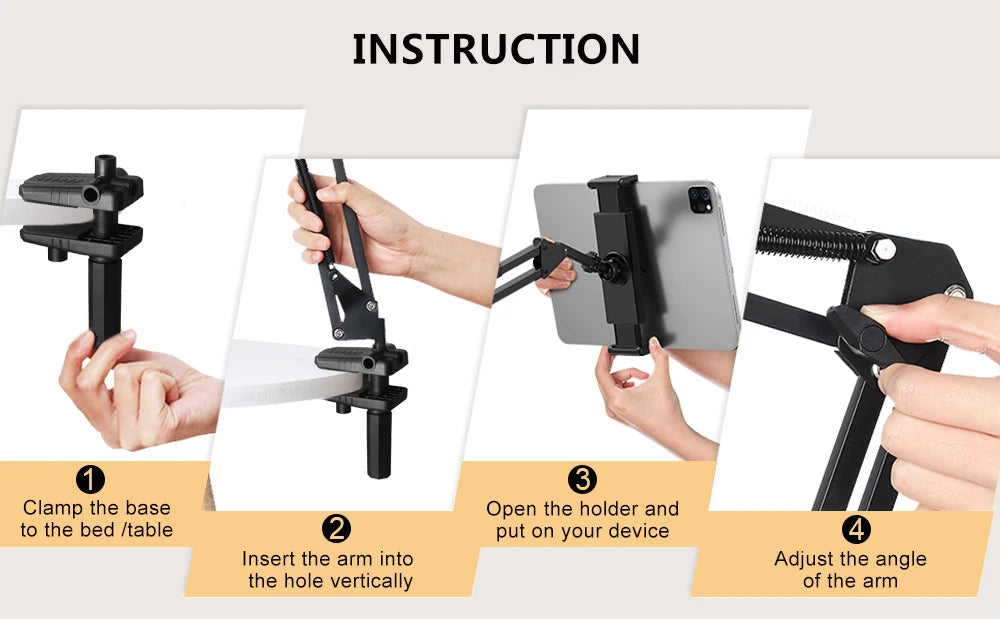 INSTRUCTION

1
Clamp the base to the bed /table

2
Insert the arm into the hole vertically

3
Open the holder and put on your device

4
Adjust the angle of the arm