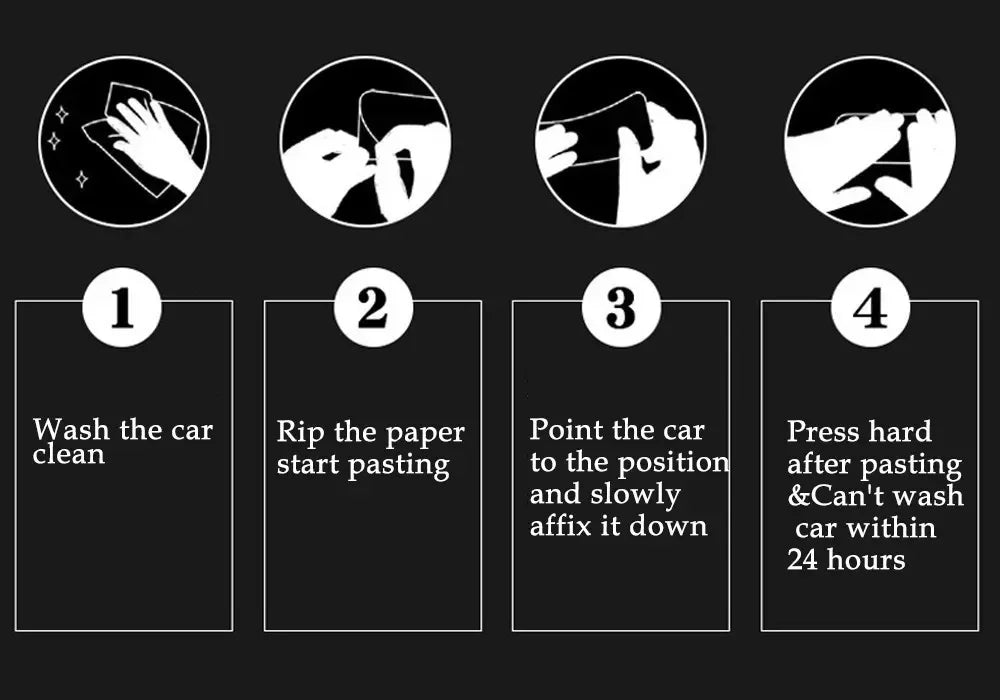 1

Wash the car clean

2

Rip the paper start pasting

3

Point the car to the position and slowly affix it down

4

Press hard after pasting &Can't wash car within 24 hours