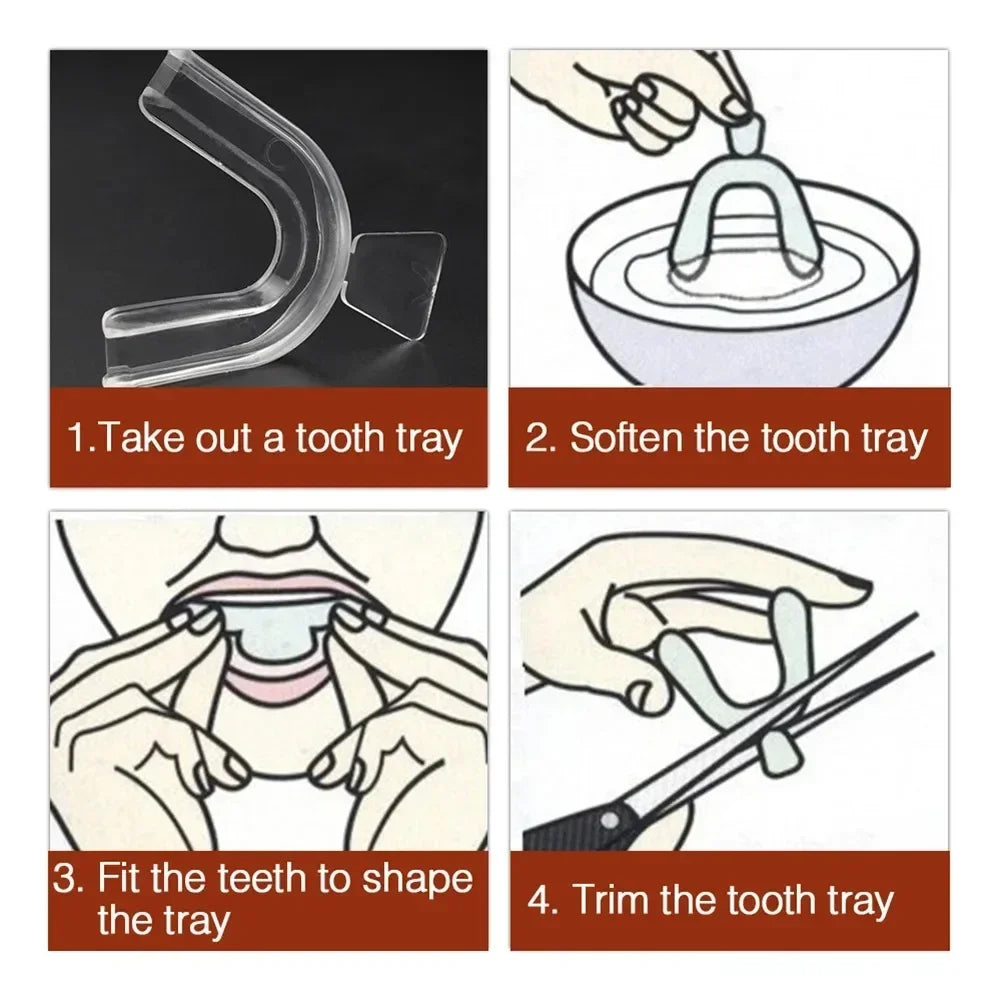 1.Take out a tooth tray

2. Soften the tooth tray

3. Fit the teeth to shape the tray

4. Trim the tooth tray