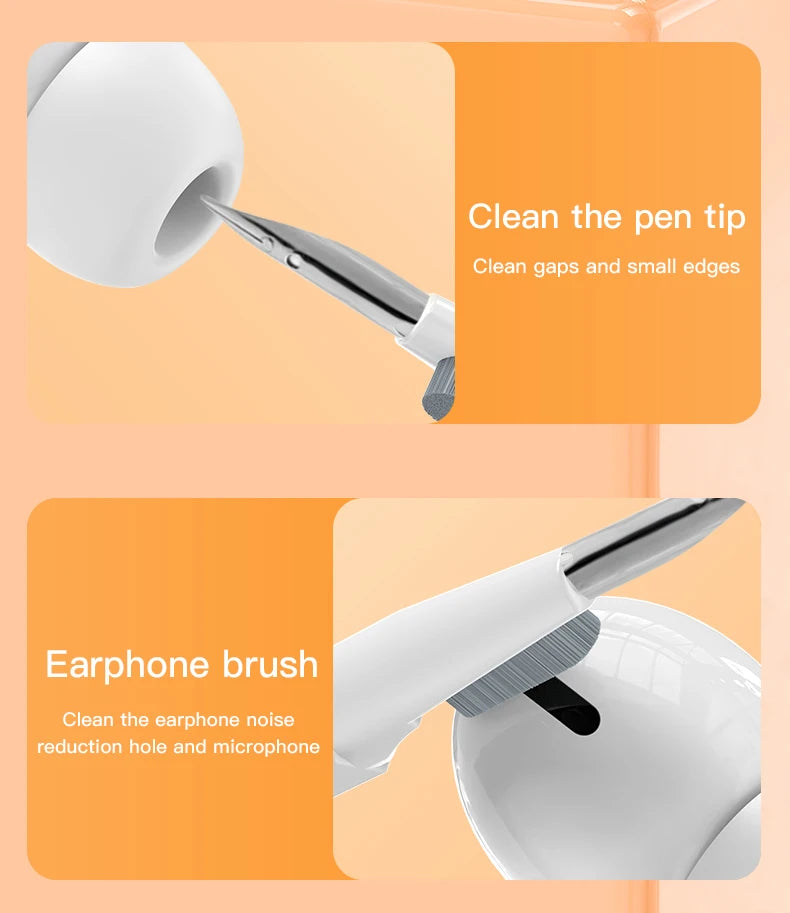 Clean the pen tip

Clean gaps and small edges

Earphone brush

Clean the earphone noise reduction hole and microphone