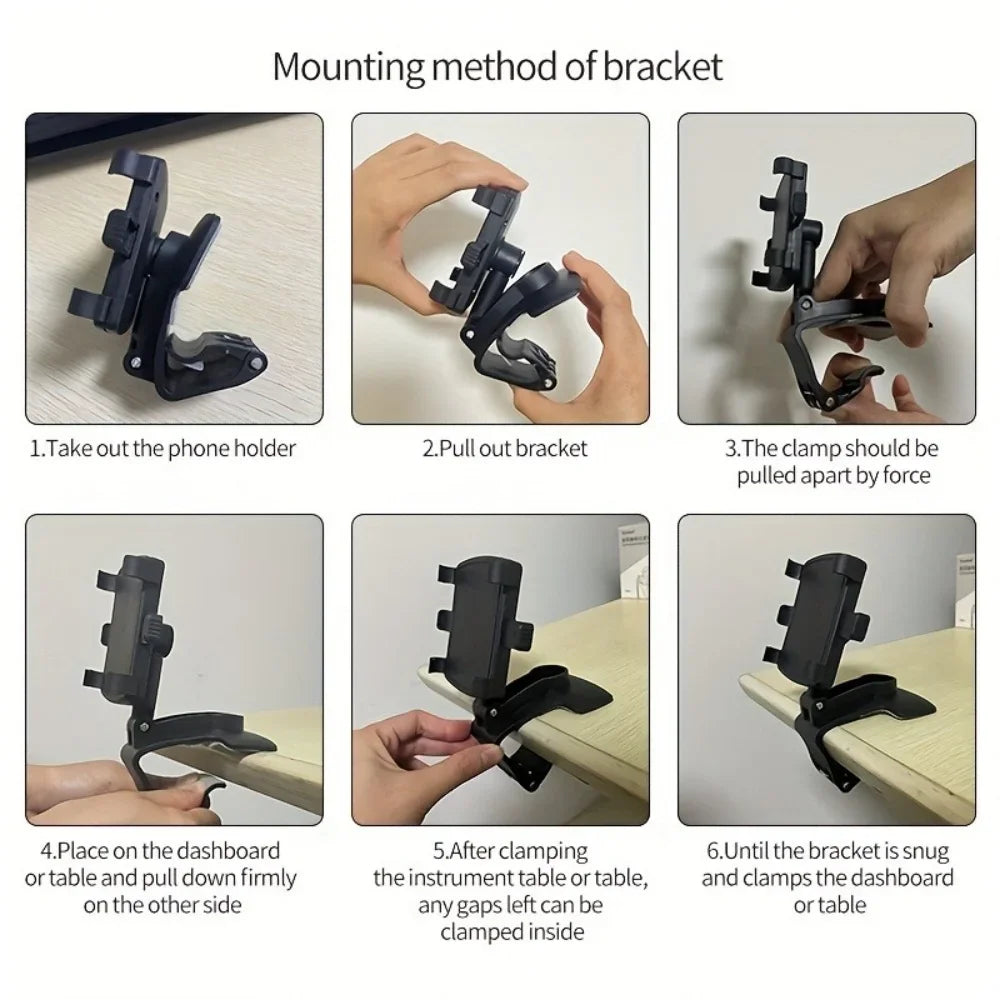 Mounting method of bracket

1.Take out the phone holder

2.Pull out bracket

3.The clamp should be pulled apart by force

4.Place on the dashboard or table and pull down firmly on the other side

5.After clamping the instrument table or table, any gaps left can be clamped inside

6.Until the bracket is snug and clamps the dashboard or table