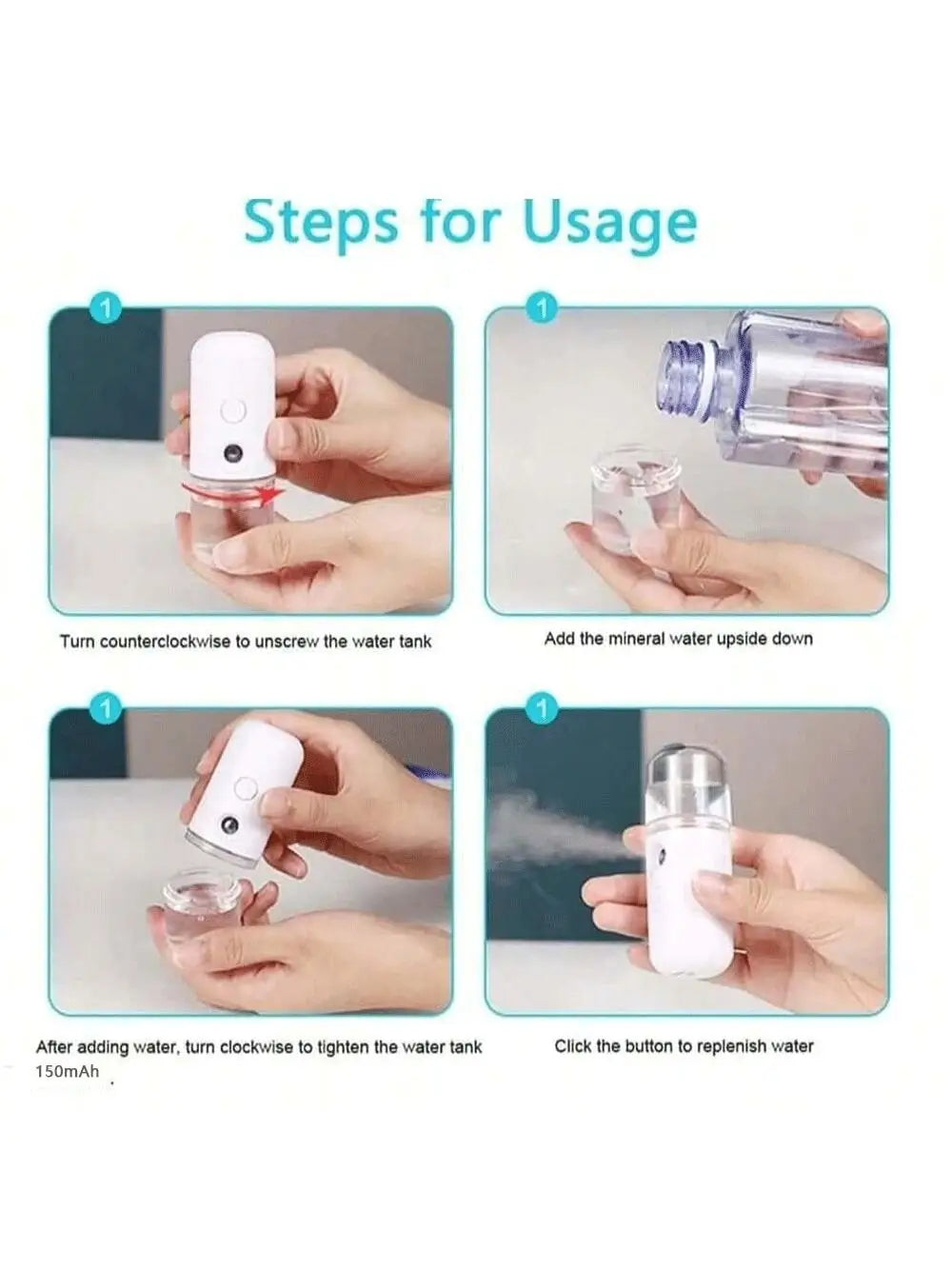 Steps for Usage

1

Turn counterclockwise to unscrew the water tank

1

Add the mineral water upside down

1

After adding water, turn clockwise to tighten the water tank

150mAh

1

Click the button to replenish water