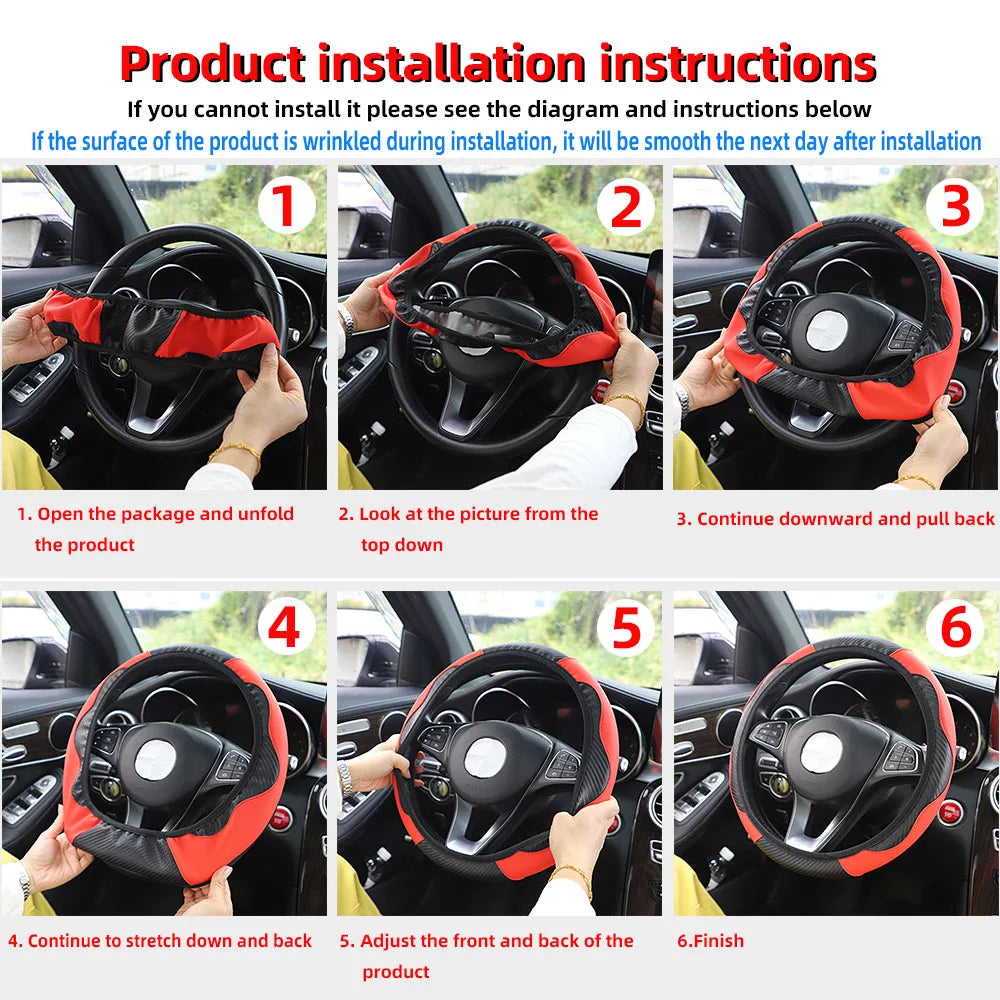 Product installation instructions
If you cannot install it please see the diagram and instructions below
If the surface of the product is wrinkled during installation, it will be smooth the next day after installation

1

2

3

1. Open the package and unfold the product

2. Look at the picture from the top down

3. Continue downward and pull back

4

5

6

4. Continue to stretch down and back

5. Adjust the front and back of the product

6.Finish