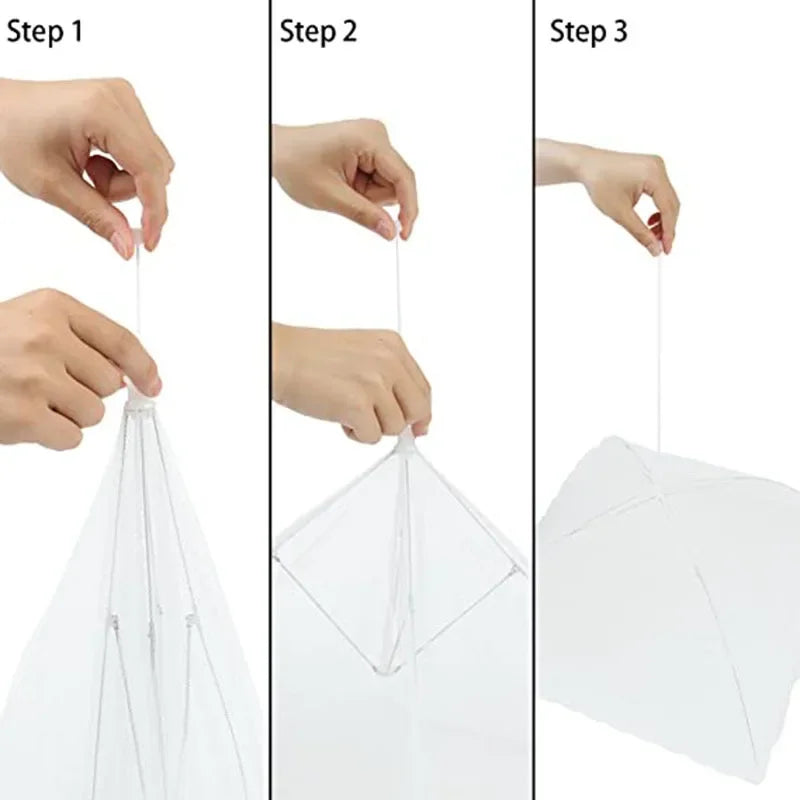 Step 1

Step 2

Step 3