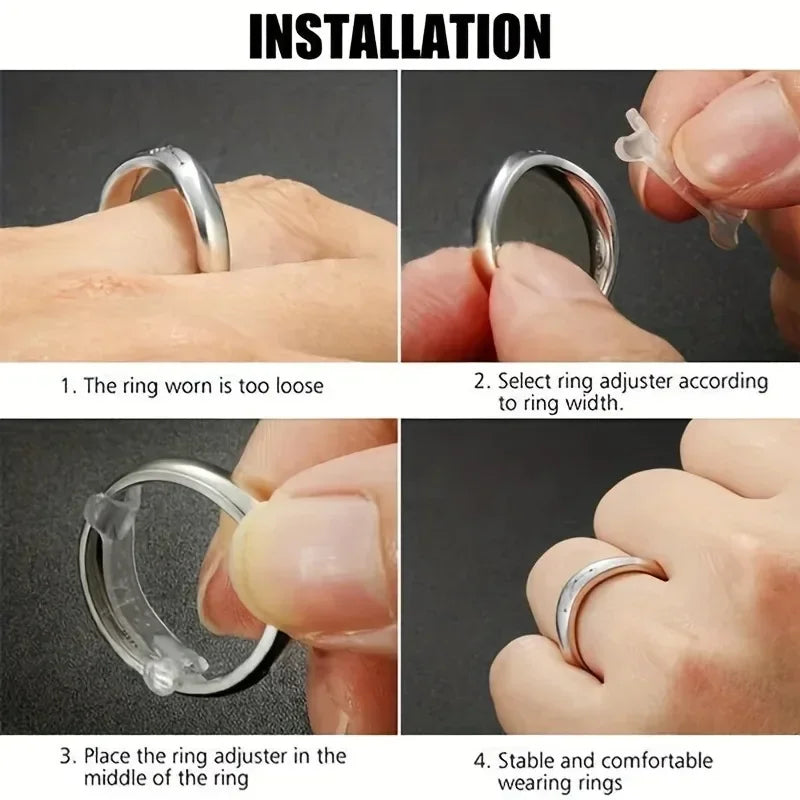 INSTALLATION

1. The ring worn is too loose

2. Select ring adjuster according to ring width.

3. Place the ring adjuster in the middle of the ring

4. Stable and comfortable wearing rings