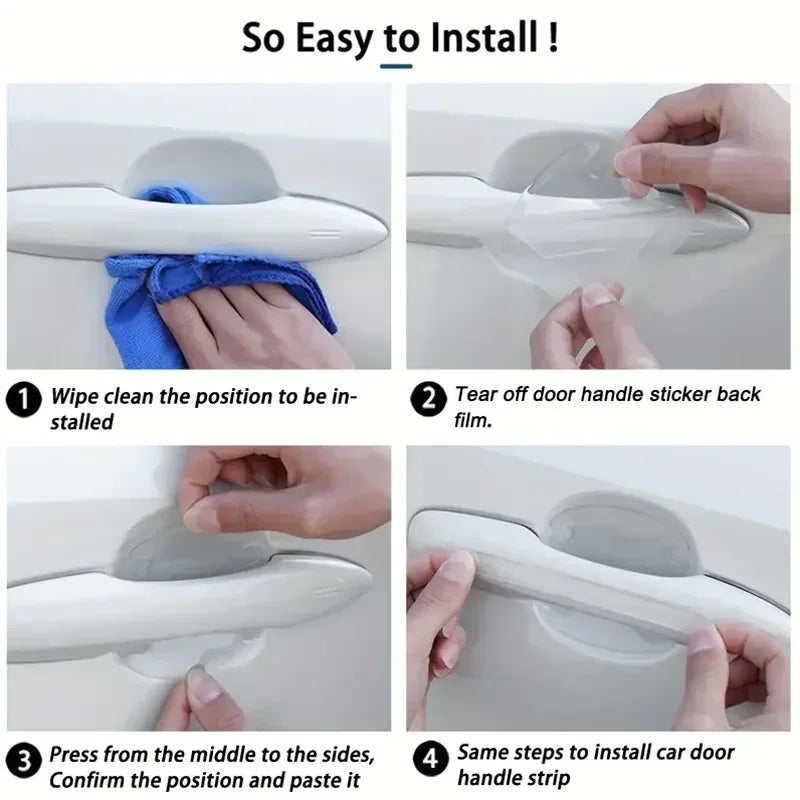 So Easy to Install !

1 Wipe clean the position to be installed

2 Tear off door handle sticker back film.

3 Press from the middle to the sides, Confirm the position and paste it

4 Same steps to install car door handle strip