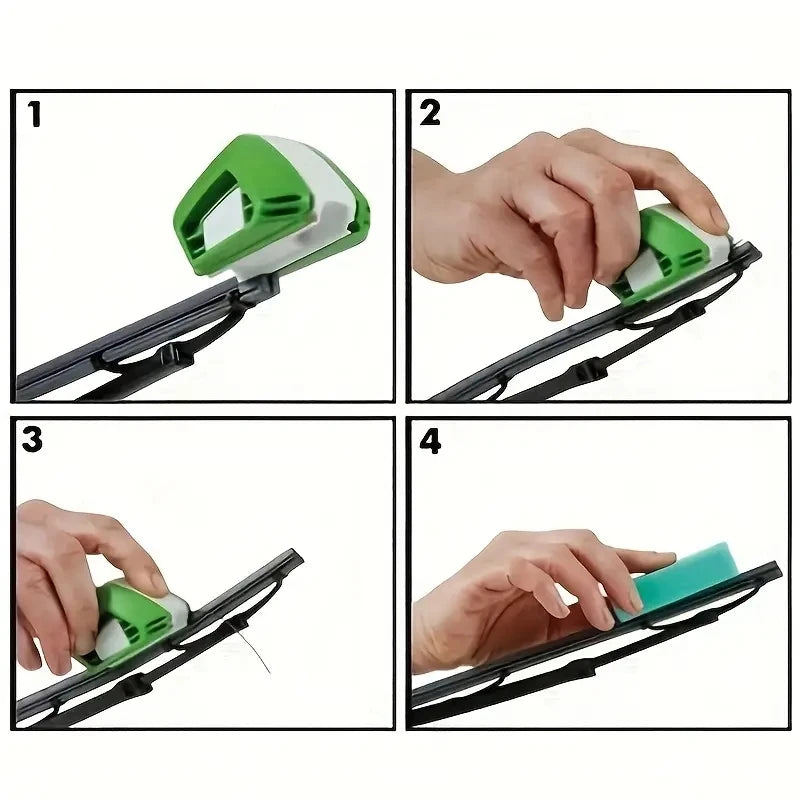 1

2

3

4