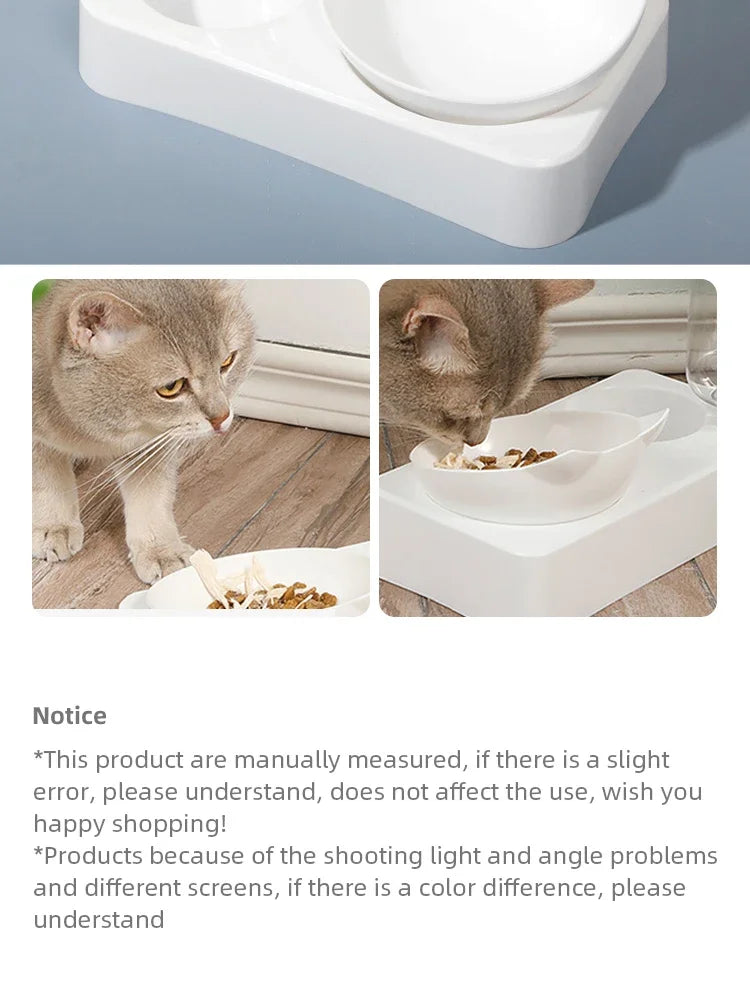 Notice

*This product are manually measured, if there is a slight error, please understand, does not affect the use, wish you happy shopping!
*Products because of the shooting light and angle problems and different screens, if there is a color difference, please understand